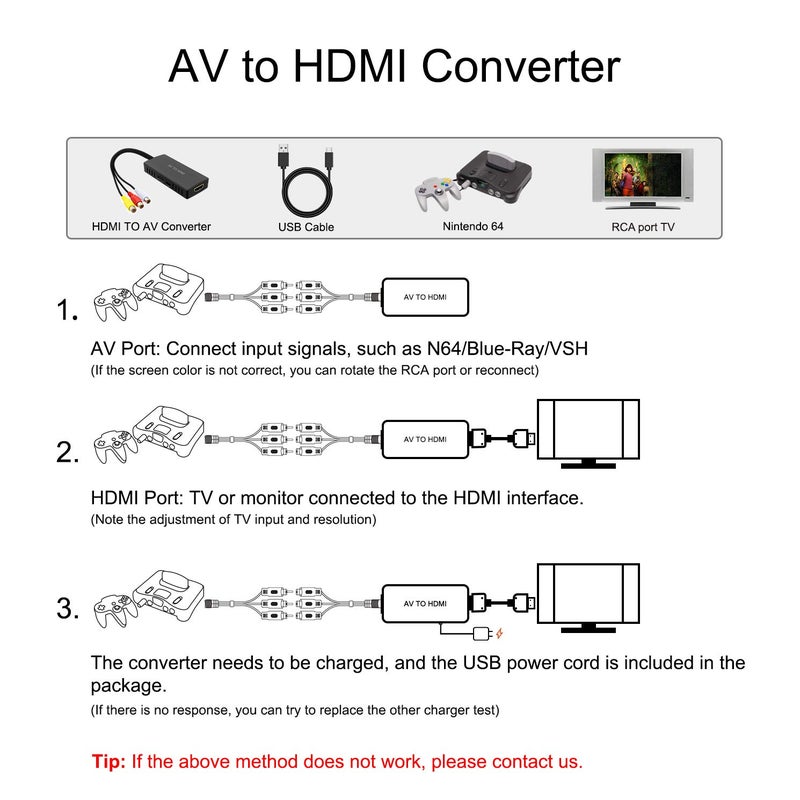 AV to HDMI Converter

HDMI TO AV Converter
USB Cable
Nintendo 64
RCA port TV

1.
AV TO HDMI

AV Port: Connect input signals, such as N64/Blue-Ray/VSH
(If the screen color is not correct, you can rotate the RCA port or reconnect)

2.
AV TO HDMI

HDMI Port: TV or monitor connected to the HDMI interface.
(Note the adjustment of TV input and resolution)

3.
AV TO HDMI

The converter needs to be charged, and the USB power cord is included in the package.
(If there is no response, you can try to replace the other charger test)

Tip: If the above method does not work, please contact us.